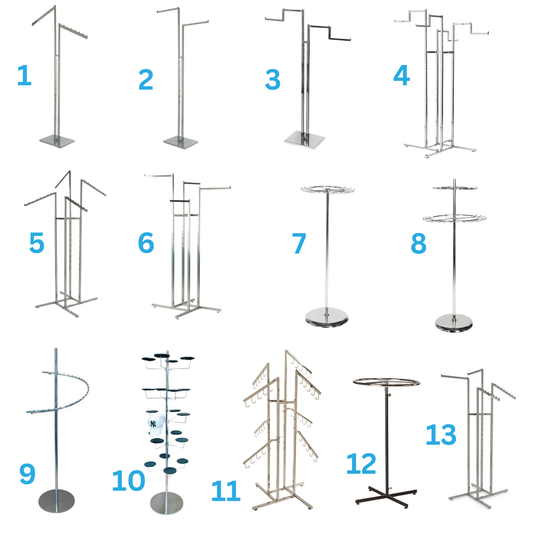 1
2
3
4
5
6
7
8
9
10
11
12
13